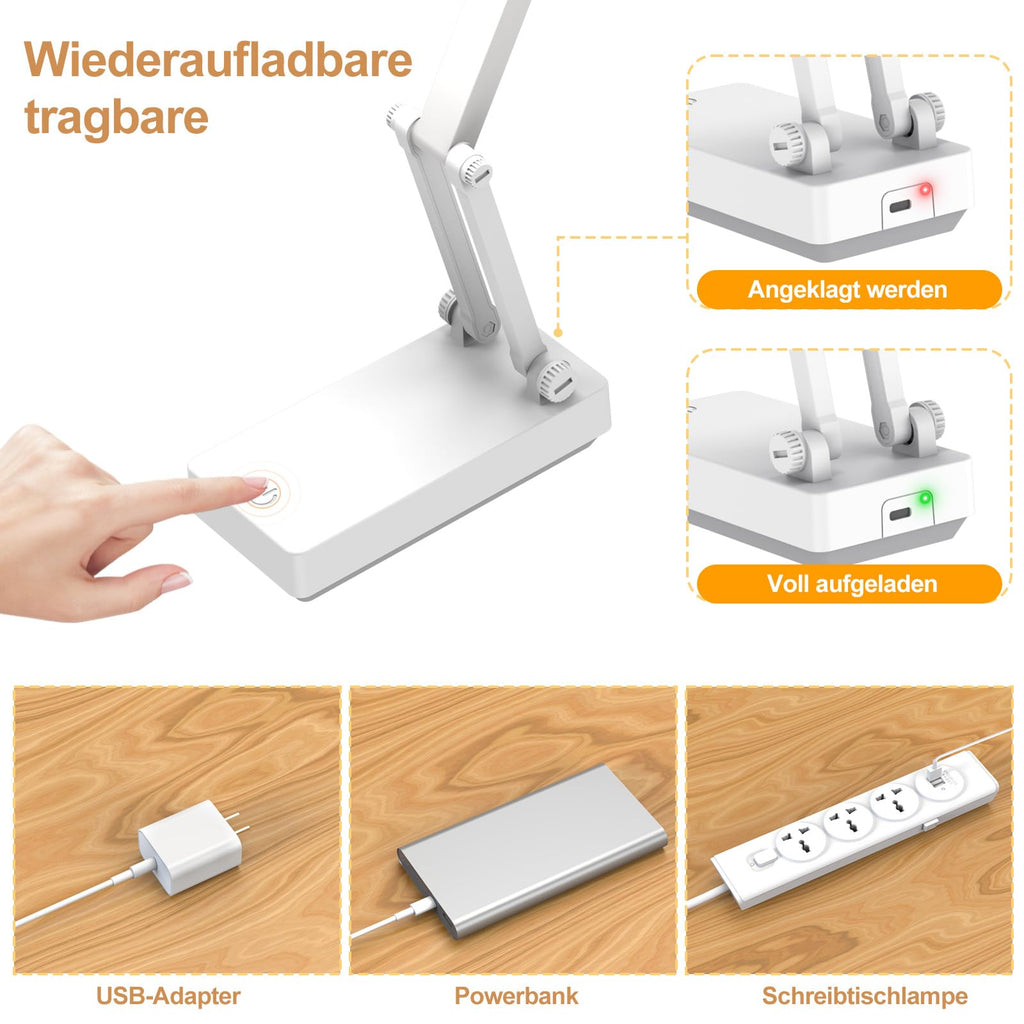 Wiederaufladbare tragbare

Angeklagt werden

Voll aufgeladen

USB-Adapter

Powerbank

Schreibtischlampe