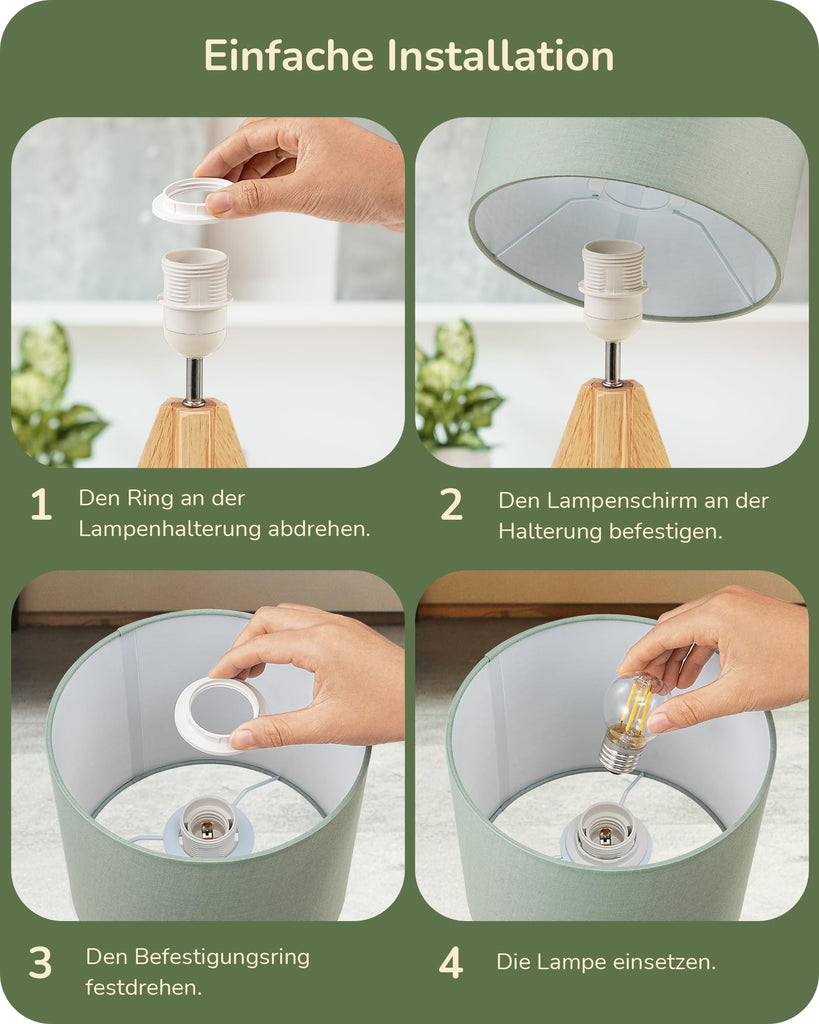 Einfache Installation

1 Den Ring an der Lampenhalterung abdrehen.

2 Den Lampenschirm an der Halterung befestigen.

3 Den Befestigungsring festdrehen.

4 Die Lampe einsetzen.